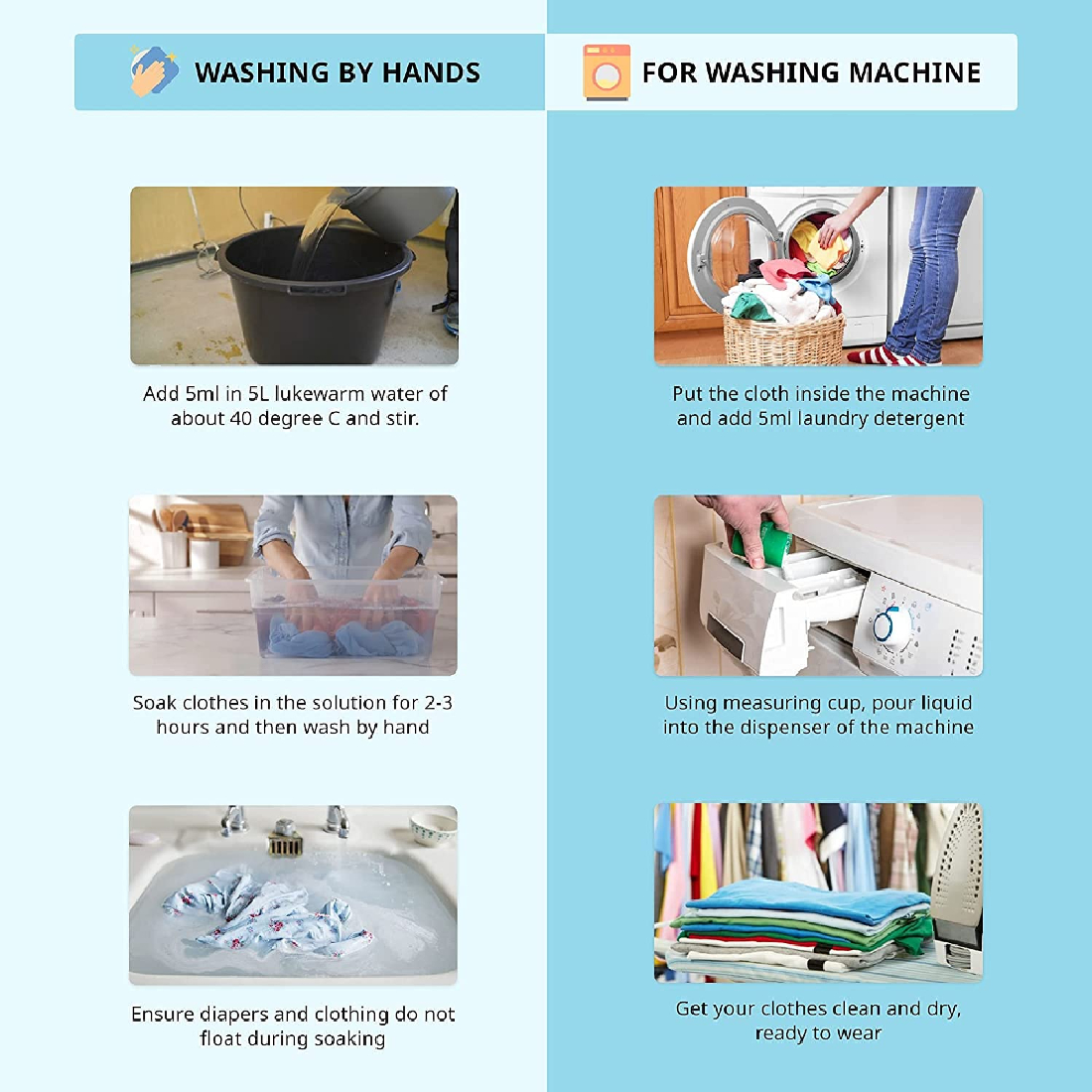 WASHING BY HANDS

Add 5ml in 5L lukewarm water of about 40 degree C and stir.

Soak clothes in the solution for 2-3 hours and then wash by hand

Ensure diapers and clothing do not float during soaking

FOR WASHING MACHINE

Put the cloth inside the machine and add 5ml laundry detergent

Using measuring cup, pour liquid into the dispenser of the machine

Get your clothes clean and dry, ready to wear