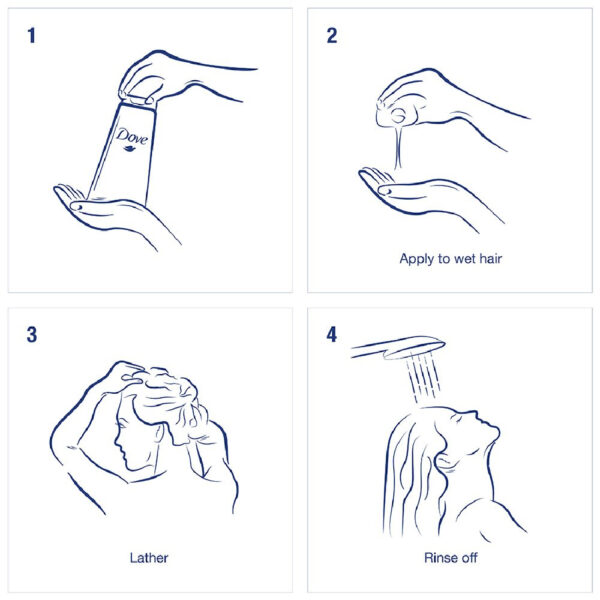 1

Dove

2

Apply to wet hair

3

Lather

4

Rinse off